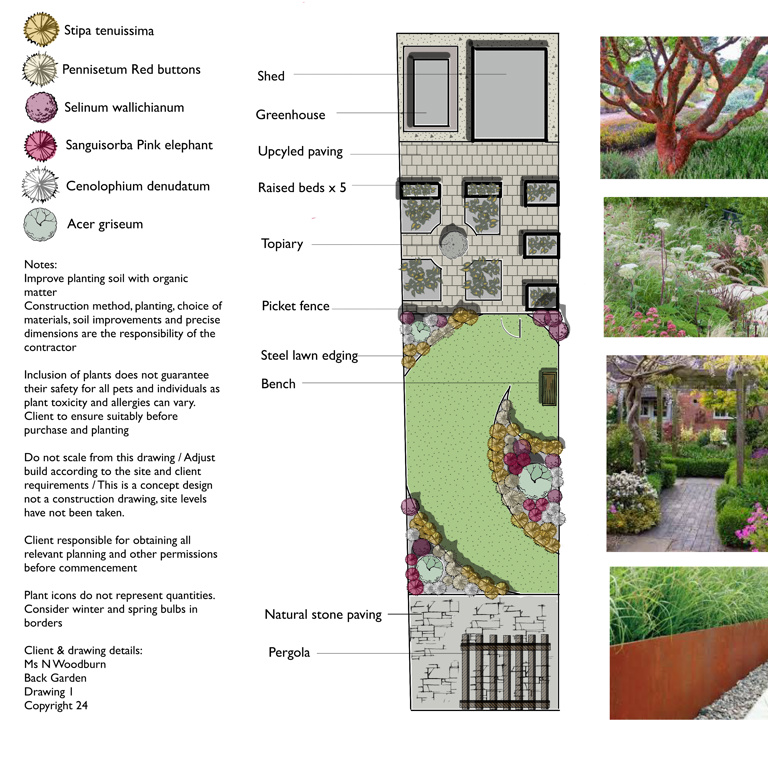 Stipa tenuissima

Pennisetum Red buttons

Selinum wallichianum

Sanguisorba Pink elephant

Cenolophium denudatum

Acer griseum

Notes:
Improve planting soil with organic matter
Construction method, planting, choice of materials, soil improvements and precise dimensions are the responsibility of the contractor

Inclusion of plants does not guarantee their safety for all pets and individuals as plant toxicity and allergies can vary. Client to ensure suitably before purchase and planting

Do not scale from this drawing / Adjust build according to the site and client requirements / This is a concept design not a construction drawing, site levels have not been taken.

Client responsible for obtaining all relevant planning and other permissions before commencement

Plant icons do not represent quantities. Consider winter and spring bulbs in borders

Client & drawing details:
Ms N Woodburn
Back Garden
Drawing 1
Copyright 24

Shed

Greenhouse

Upcyled paving

Raised beds x 5

Topiary

Picket fence

Steel lawn edging

Bench

Natural stone paving

Pergola